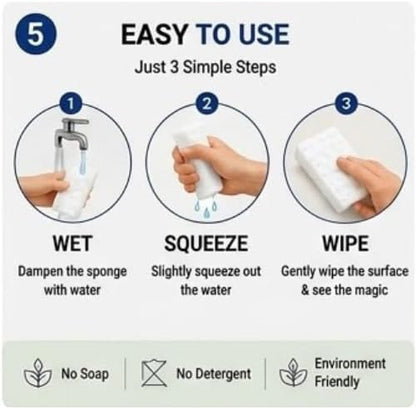 5

EASY TO USE

Just 3 Simple Steps

1

WET

Dampen the sponge with water

2

SQUEEZE

Slightly squeeze out the water

3

WIPE

Gently wipe the surface & see the magic

No Soap

No Detergent

Environment Friendly